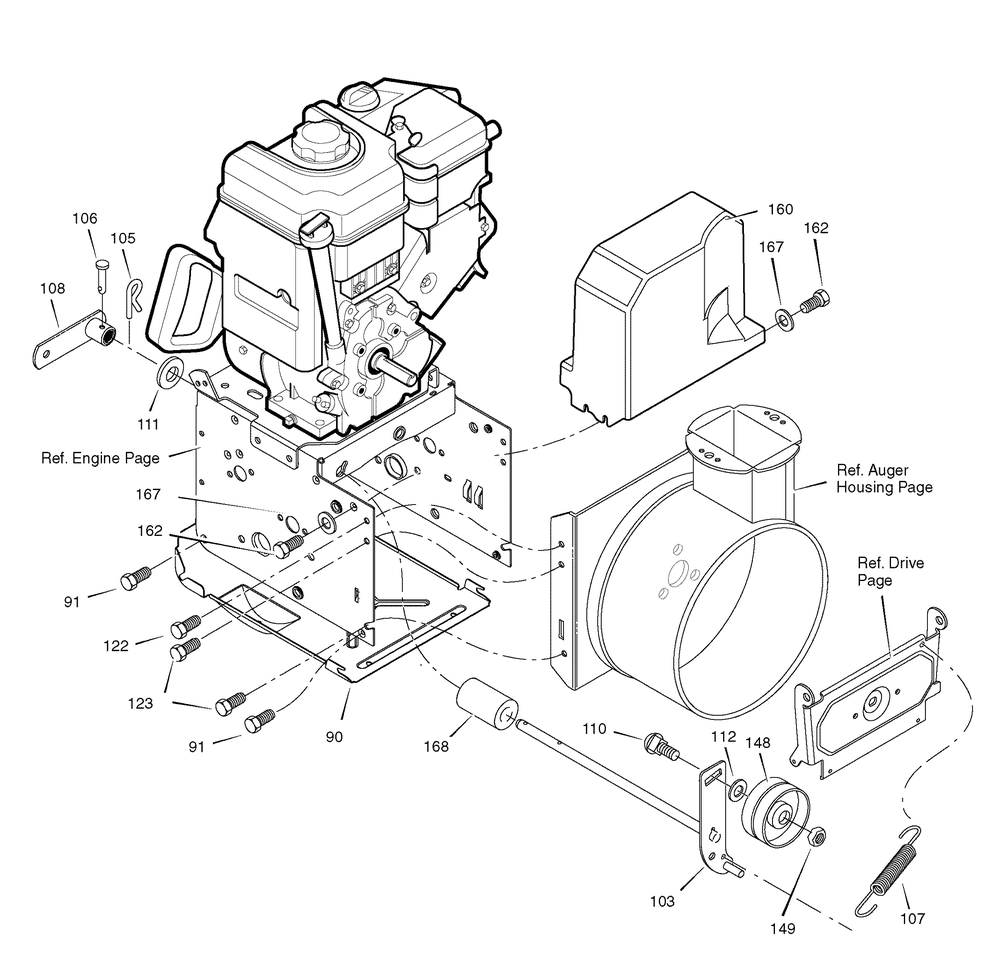 106
105
108
111
Ref. Engine Page
167
162
91
122
123
91
90
168
160
167
162
Ref. Auger Housing Page
Ref. Drive Page
110
112
148
103
149
107